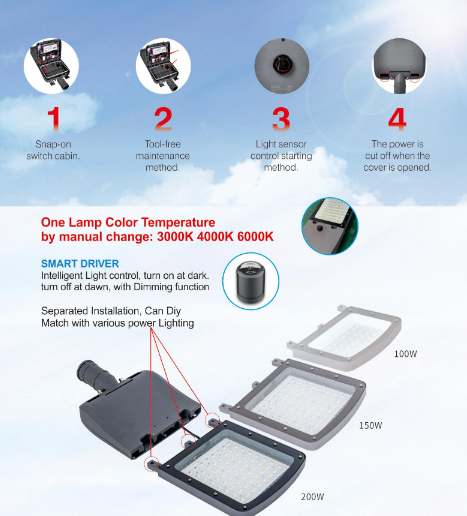 1
Snap-on switch cabin.

2
Tool-free maintenance method.

3
Light sensor control starting method.

4
The power is cut off when the cover is opened.

One Lamp Color Temperature by manual change: 3000K 4000K 6000K

SMART DRIVER
Intelligent Light control, turn on at dark. turn off at dawn, with Dimming function

Separated Installation, Can Diy Match with various power Lighting

100W

150W

200W